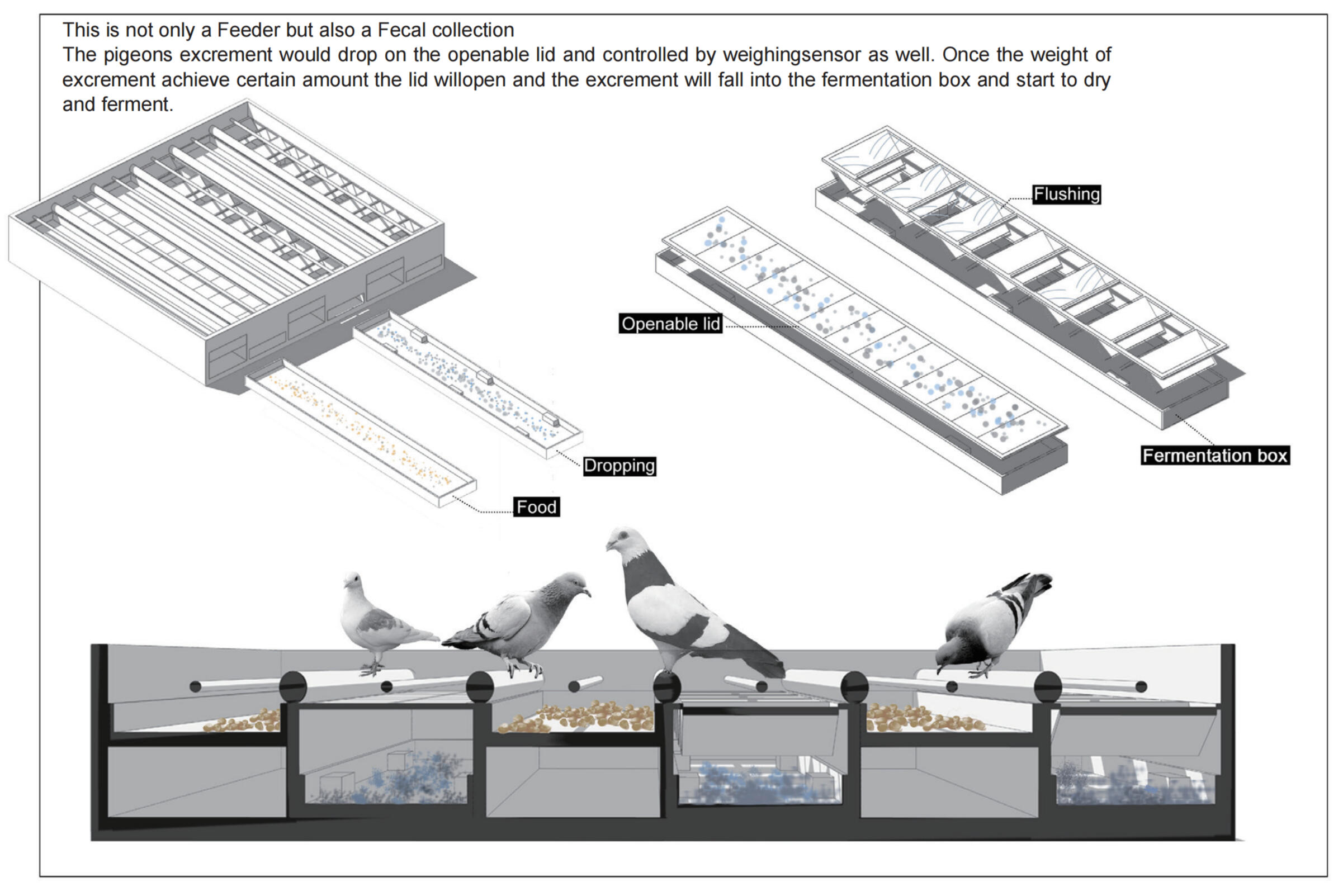 This is not only a Feeder but also a Fecal collection
The pigeons excrement would drop on the openable lid and controlled by weighingsensor as well. Once the weight of excrement achieve certain amount the lid willopen and the excrement will fall into the fermentation box and start to dry and ferment.

Flushing

Openable lid

Fermentation box

Dropping

Food