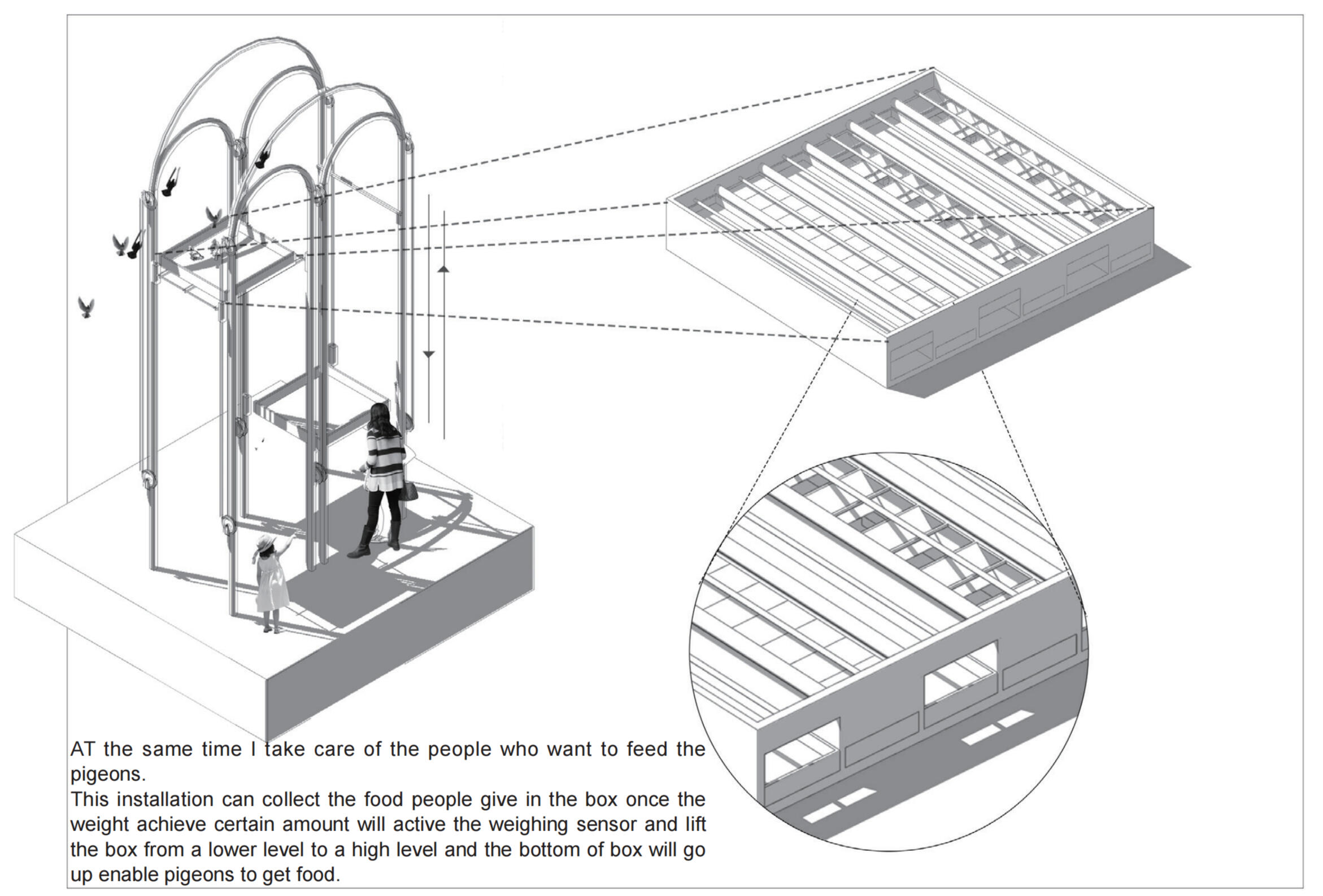 AT the same time I take care of the people who want to feed the pigeons.
This installation can collect the food people give in the box once the weight achieve certain amount will active the weighing sensor and lift the box from a lower level to a high level and the bottom of box will go up enable pigeons to get food.