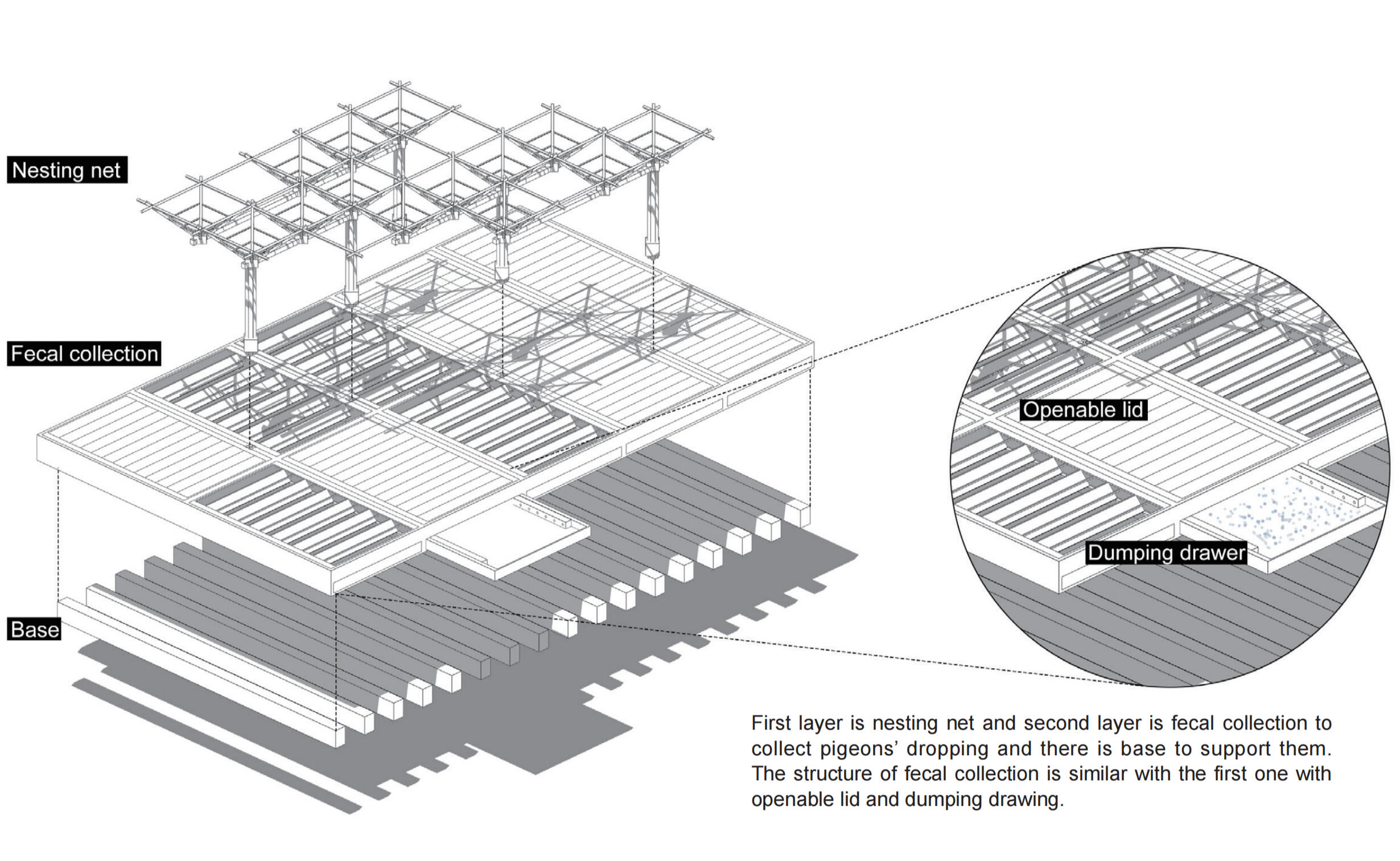 Nesting net

Fecal collection

Base

Openable lid

Dumping drawer

First layer is nesting net and second layer is fecal collection to collect pigeons' dropping and there is base to support them. The structure of fecal collection is similar with the first one with openable lid and dumping drawing.